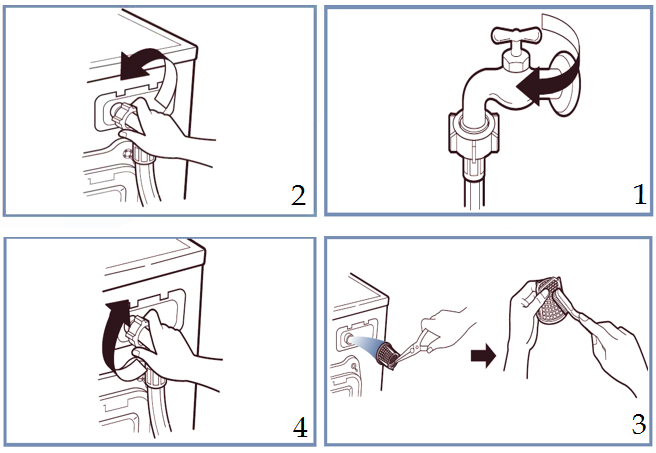 2

1

4

3